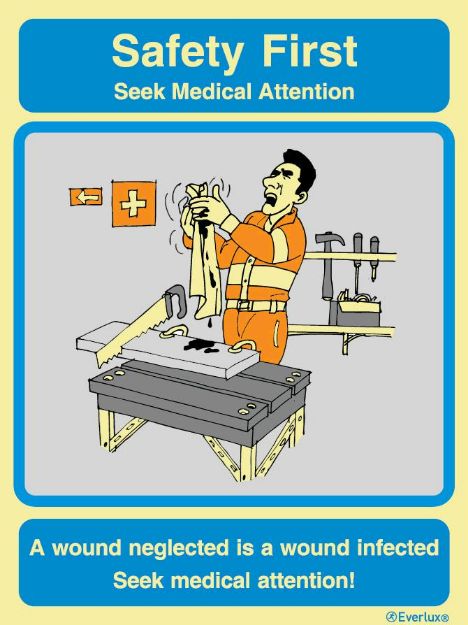 Safety First
Seek Medical Attention

A wound neglected is a wound infected
Seek medical attention!

Everlux®